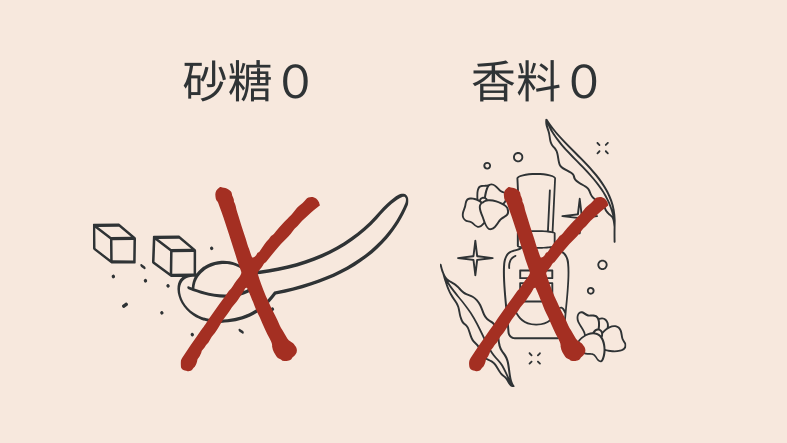 砂糖 0

香料 0